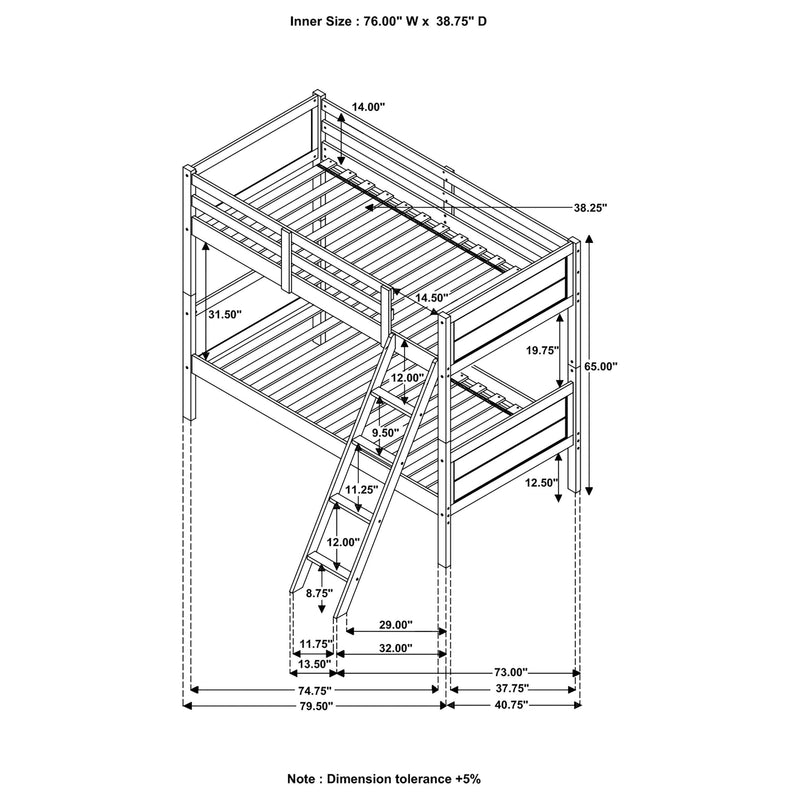 Inner Size : 76.00" W x 38.75" D

14.00"

38.25"

14.50"

31.50"

19.75"

65.00"

12.00"

9.50"

11.25"

12.50"

12.00"

8.75"

29.00"

11.75"

32.00"

13.50"

73.00"

74.75"

37.75"

79.50"

40.75"

Note : Dimension tolerance +5%